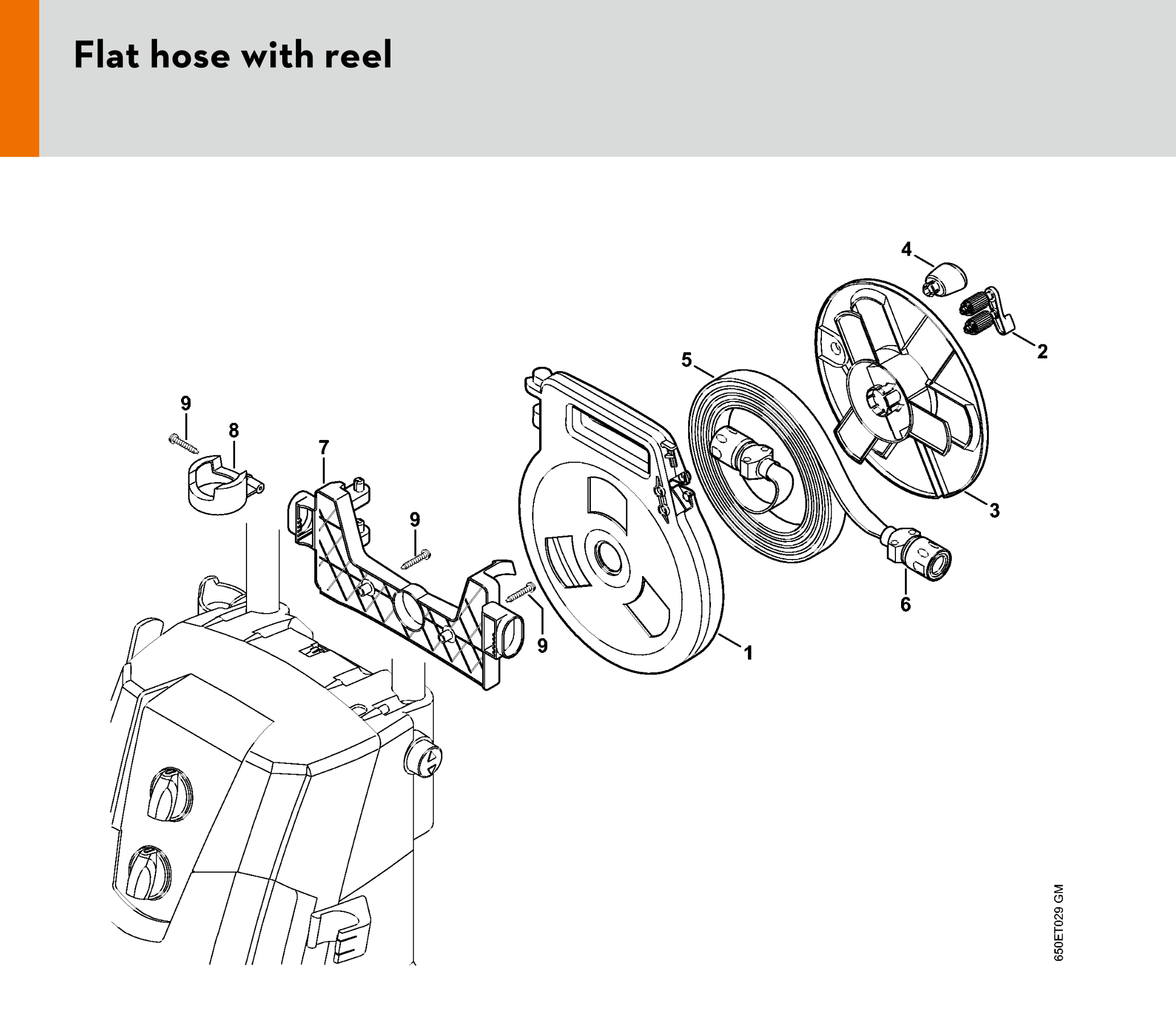 Flat hose with reel

4
2
5
3
9
8
7
9
6
9
1

650ET029 GM